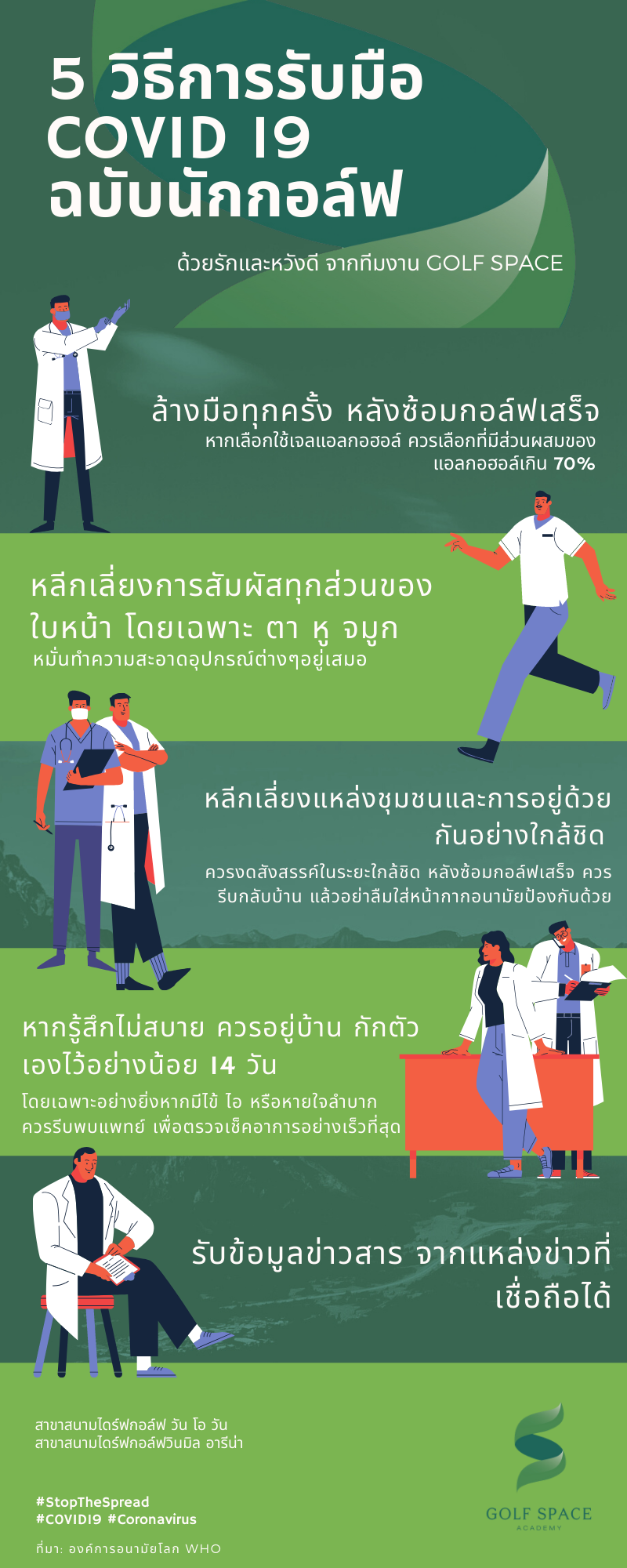 5 วิธีการรับมือ COVID 19 ฉบับนักกอล์ฟ

ด้วยรักและหวังดี จากทีมงาน GOLF SPACE

ล้างมือทุกครั้ง หลังซ้อมกอล์ฟเสร็จ

หากเลือกใช้เจลแอลกอฮอล์ ควรเลือกที่มีส่วนผสมของแอลกอฮอล์เกิน 70%

หลีกเลี่ยงการสัมผัสทุกส่วนของใบหน้า โดยเฉพาะ ตา หู จมูก

หมั่นทำความสะอาดอุปกรณ์ต่างๆอยู่เสมอ

หลีกเลี่ยงแหล่งชุมชนและการอยู่ด้วยกันอย่างใกล้ชิด

ควรงดสังสรรค์ในระยะใกล้ชิด หลังซ้อมกอล์ฟเสร็จ ควรรีบกลับบ้าน แล้วอย่าลืมใส่หน้ากากอนามัยป้องกันด้วย

หากรู้สึกไม่สบาย ควรอยู่บ้าน กักตัวเองไว้อย่างน้อย 14 วัน

โดยเฉพาะอย่างยิ่งหากมีไข้ ไอ หรือหายใจลำบาก ควรรีบพบแพทย์ เพื่อตรวจเช็คอาการอย่างเร็วที่สุด

รับข้อมูลข่าวสาร จากแหล่งข่าวที่เชื่อถือได้

สาขาสนามไดร์ฟกอล์ฟ วัน โอ วัน
สาขาสนามไดร์ฟกอล์ฟวินมิล อารีน่า

#StopTheSpread
#COVID19 #Coronavirus

ที่มา: องค์การอนามัยโลก WHO

GOLF SPACE
ACADEMY